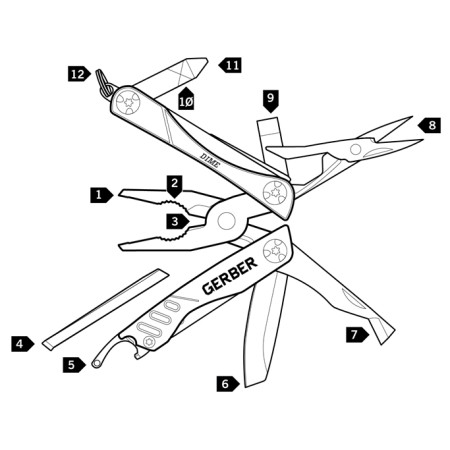 12
11
10
9
8
DIME
1
2
3
GERBER
4
5
6
7