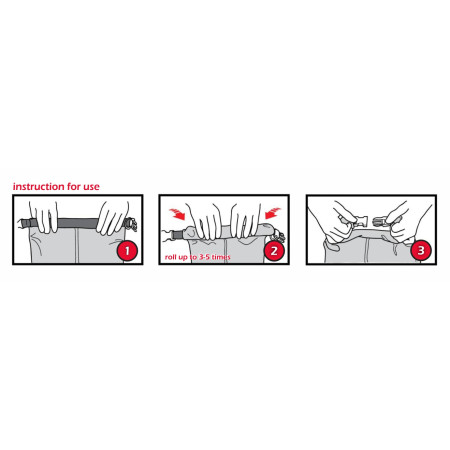 instruction for use

1

roll up to 3-5 times

2

3